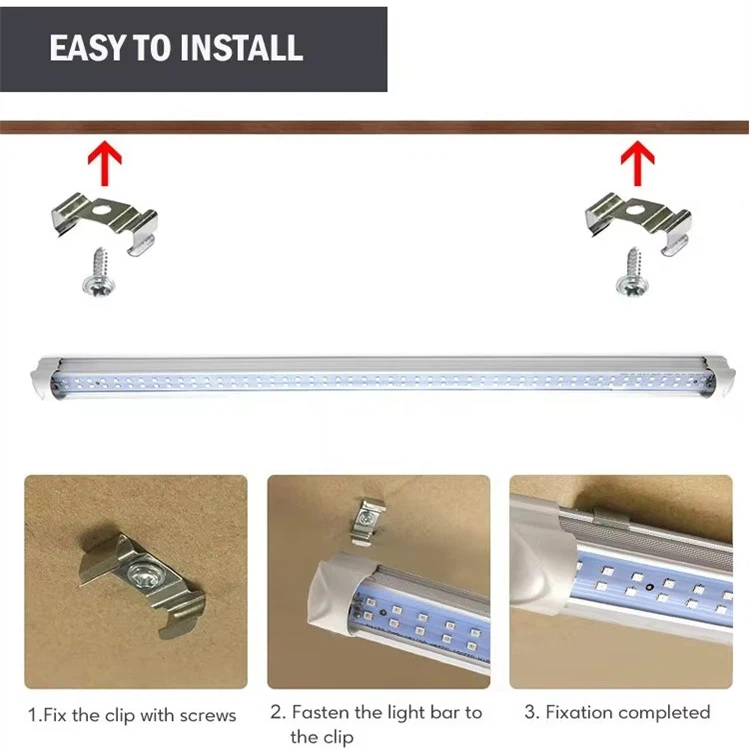 EASY TO INSTALL

1.Fix the clip with screws

2. Fasten the light bar to the clip

3. Fixation completed