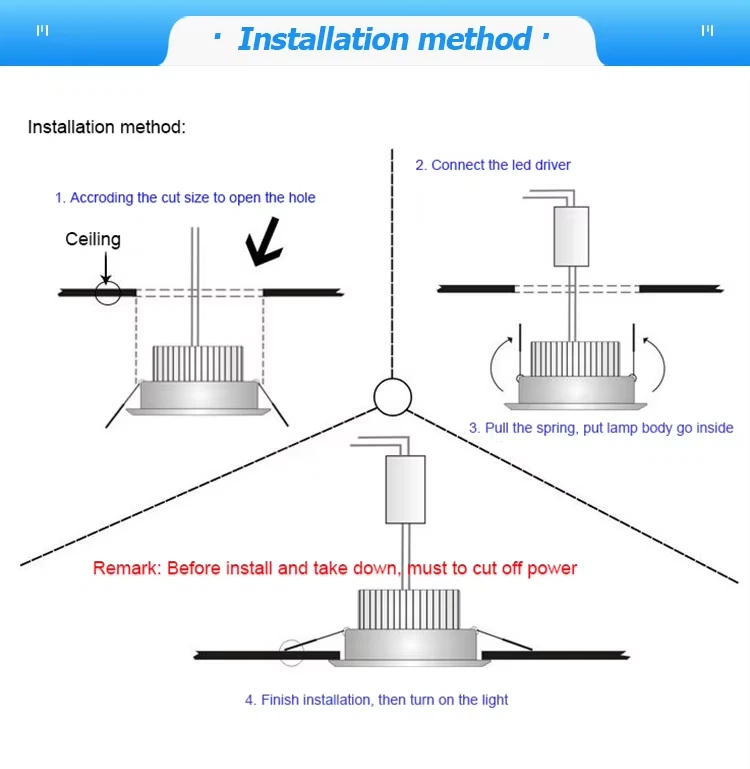 · Installation method ·

Installation method:

1. Accroding the cut size to open the hole

Ceiling

2. Connect the led driver

3. Pull the spring, put lamp body go inside

Remark: Before install and take down, must to cut off power

4. Finish installation, then turn on the light