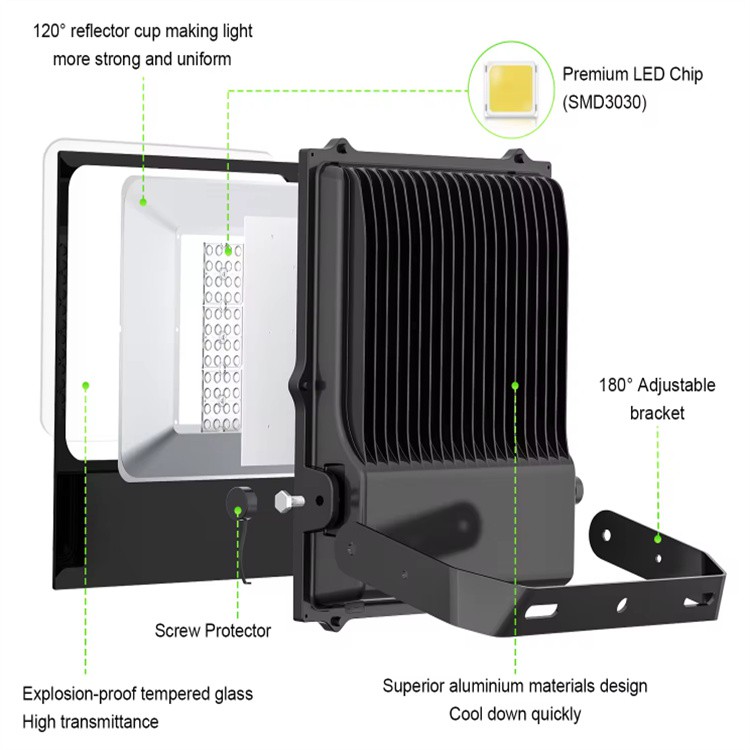 120° reflector cup making light more strong and uniform

Premium LED Chip (SMD3030)

180° Adjustable bracket

Screw Protector

Explosion-proof tempered glass
High transmittance

Superior aluminium materials design
Cool down quickly